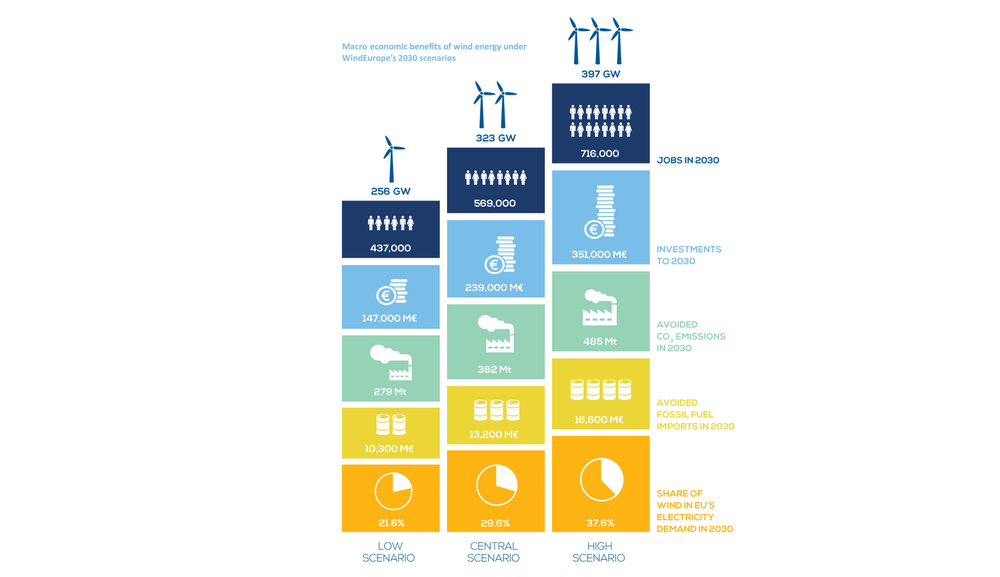 Macro economic benefits of wind energy under WindEurope's 2030 scenarios

256 GW

437,000

147,000 M€

279 Mt

10,300 M€

21.6%

LOW SCENARIO

323 GW

569,000

239,000 M€

382 Mt

13,200 M€

29.6%

CENTRAL SCENARIO

397 GW

716,000

351,000 M€

485 Mt

16,600 M€

37.6%

HIGH SCENARIO

JOBS IN 2030

INVESTMENTS TO 2030

AVOIDED $CO_2$ EMISSIONS IN 2030

AVOIDED FOSSIL FUEL IMPORTS IN 2030

SHARE OF WIND IN EU'S ELECTRICITY DEMAND IN 2030